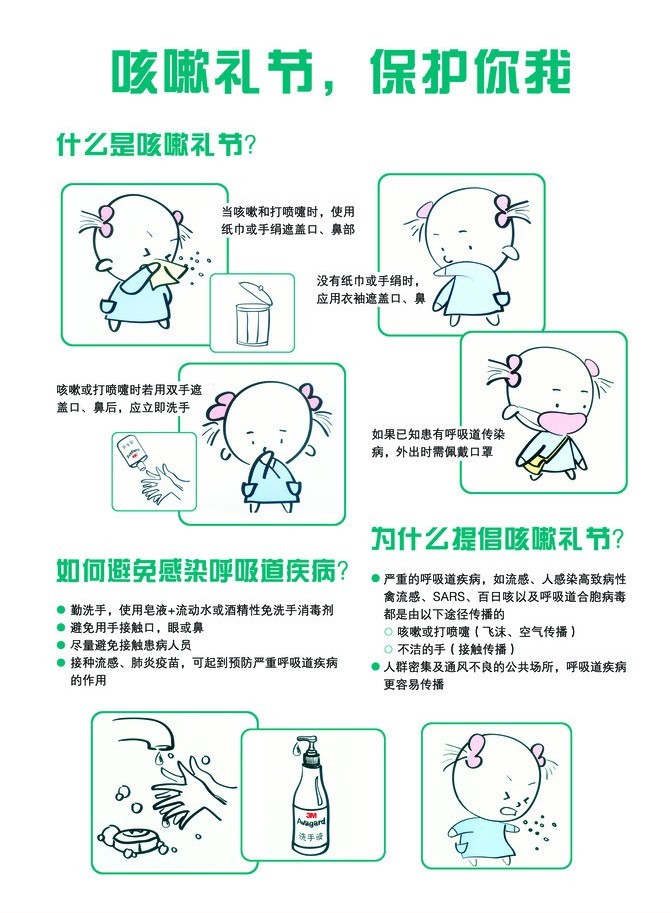 咳嗽礼节，保护你我

什么是咳嗽礼节？

当咳嗽和打喷嚏时，使用纸巾或手绢遮盖口、鼻部

没有纸巾或手绢时，应用衣袖遮盖口、鼻

咳嗽或打喷嚏时若用双手遮盖口、鼻后，应立即洗手

如果已知患有呼吸道传染病，外出时需佩戴口罩

如何避免感染呼吸道疾病？

● 勤洗手，使用皂液+流动水或酒精性免洗手消毒剂
● 避免用手接触口，眼或鼻
● 尽量避免接触患病人员
● 接种流感、肺炎疫苗，可起到预防严重呼吸道疾病的作用

为什么提倡咳嗽礼节？

● 严重的呼吸道疾病，如流感、人感染高致病性禽流感、SARS、百日咳以及呼吸道合胞病毒都是由以下途径传播的
○ 咳嗽或打喷嚏（飞沫、空气传播）
○ 不洁的手（接触传播）
● 人群密集及通风不良的公共场所，呼吸道疾病更容易传播

3M
Avagard
洗手液